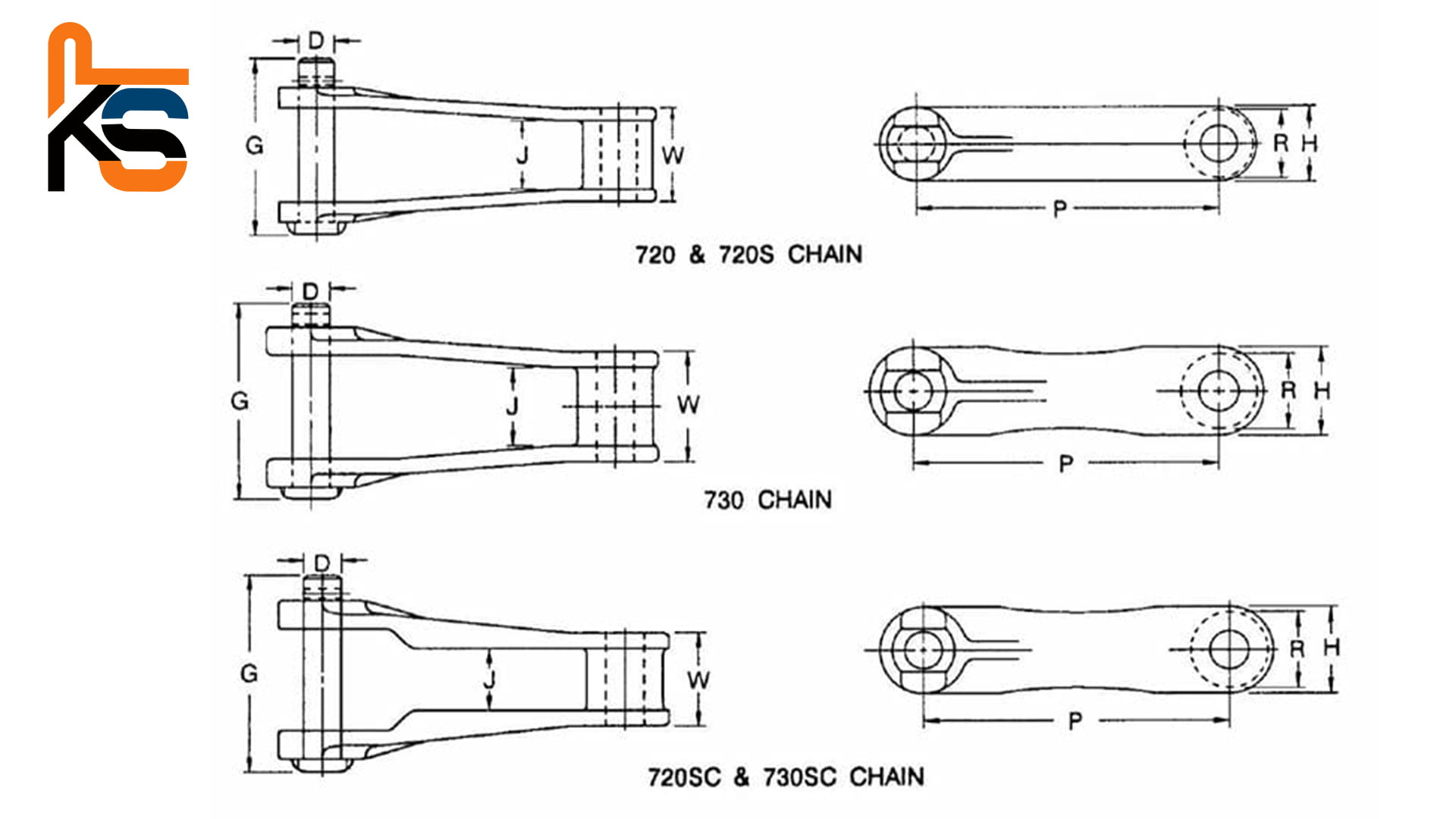 KS

D
G
J
W
R H
P
720 & 720S CHAIN

D
G
J
W
R H
P
730 CHAIN

D
G
J
W
R H
P
720SC & 730SC CHAIN